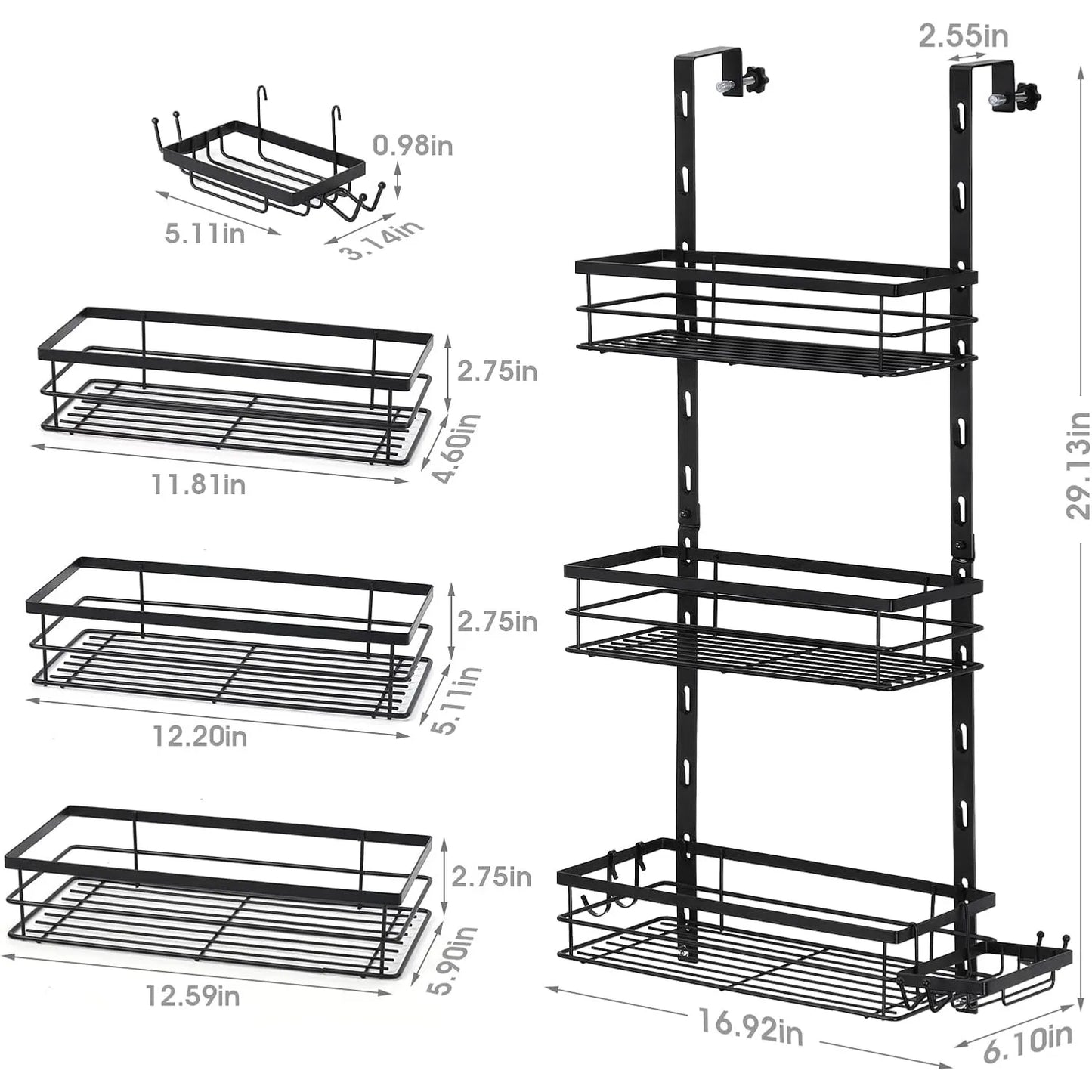 0.98in
5.11in
3.14in
2.75in
4.60in
11.81in
2.75in
5.11in
12.20in
2.75in
5.90in
12.59in
2.55in
29.13in
16.92in
6.10in