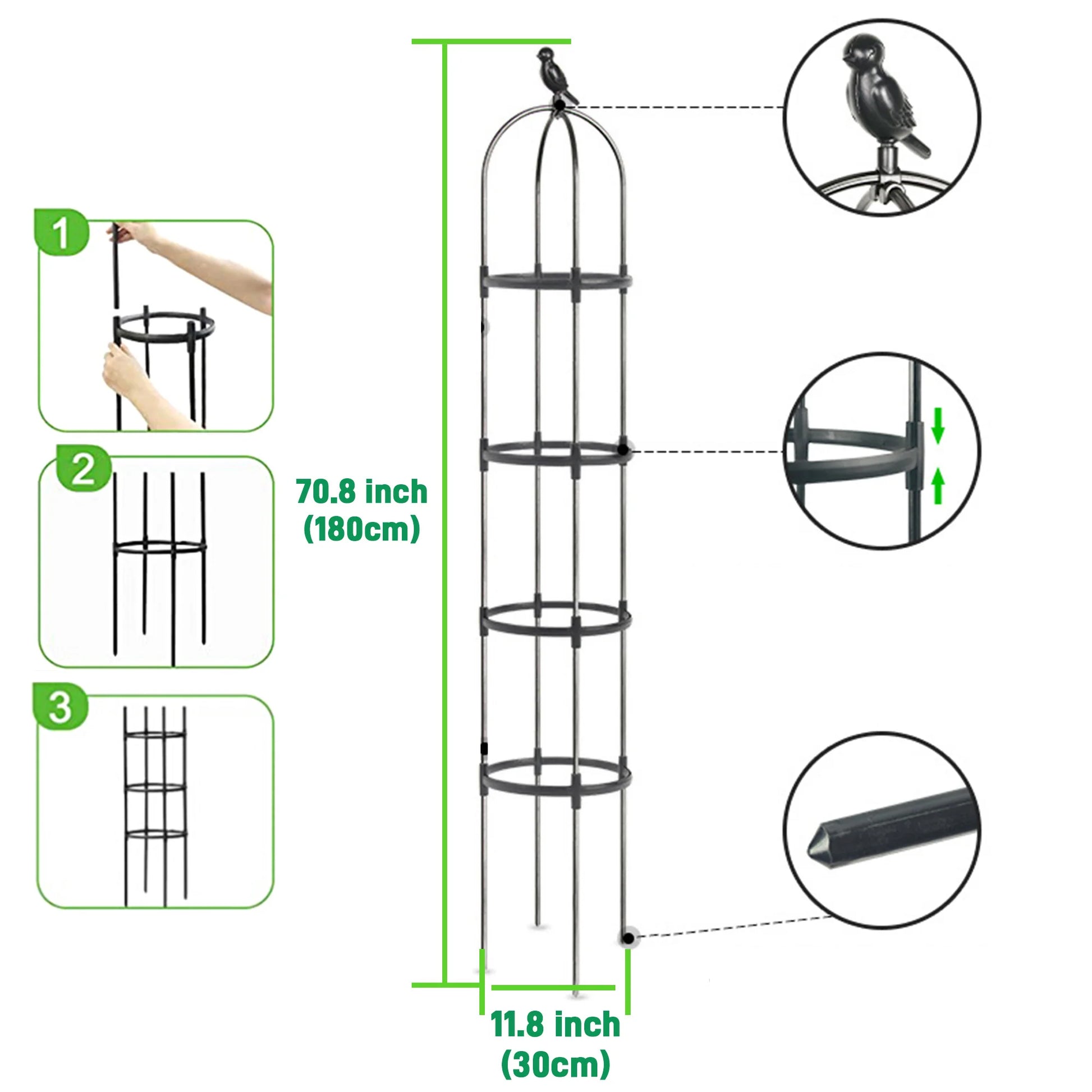 1

2

3

70.8 inch
(180cm)

11.8 inch
(30cm)