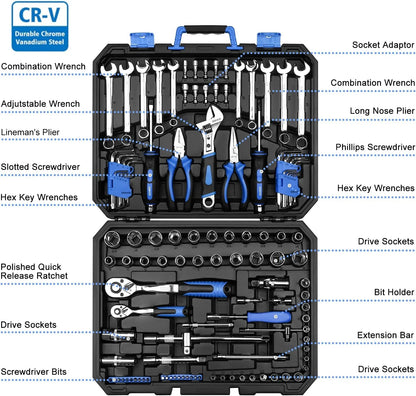 CR-V
Durable Chrome Vanadium Steel

Combination Wrench
Adjutstable Wrench
Lineman's Plier
Slotted Screwdriver
Hex Key Wrenches
Polished Quick Release Ratchet
Drive Sockets
Screwdriver Bits

Socket Adaptor
Combination Wrench
Long Nose Plier
Phillips Screwdriver
Hex Key Wrenches
Drive Sockets
Bit Holder
Extension Bar
Drive Sockets